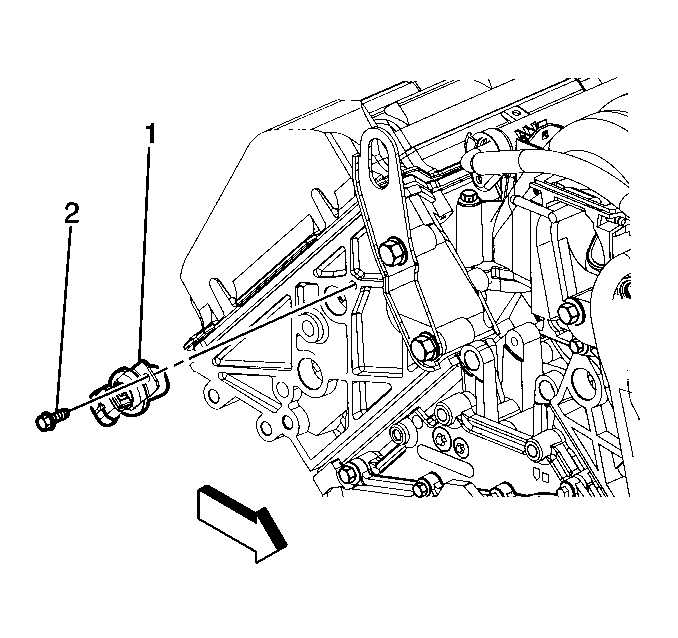 1
2