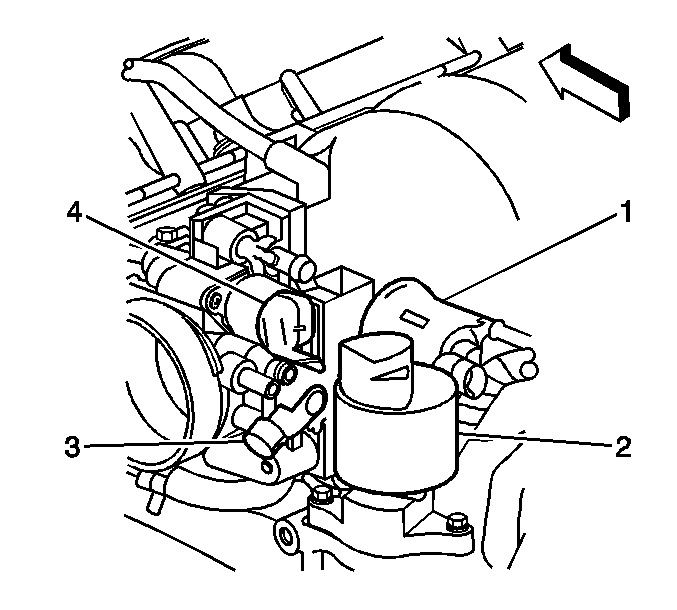 4
1
3
2