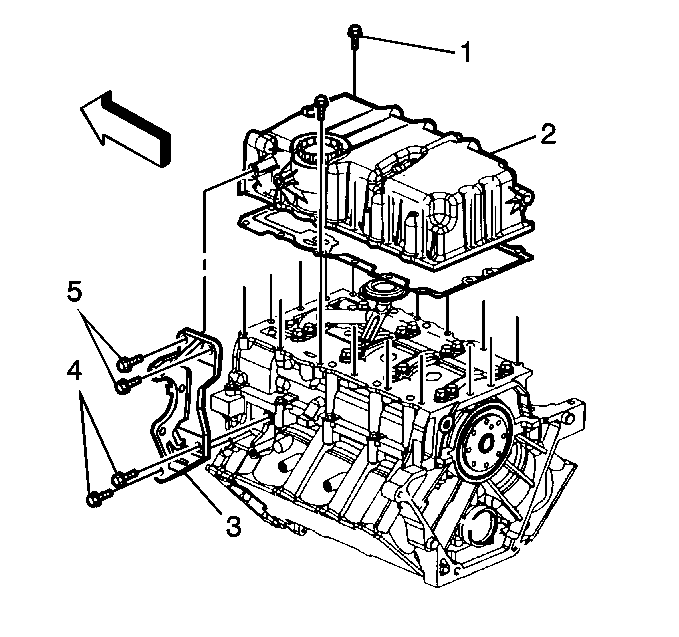 1
2
5
4
3