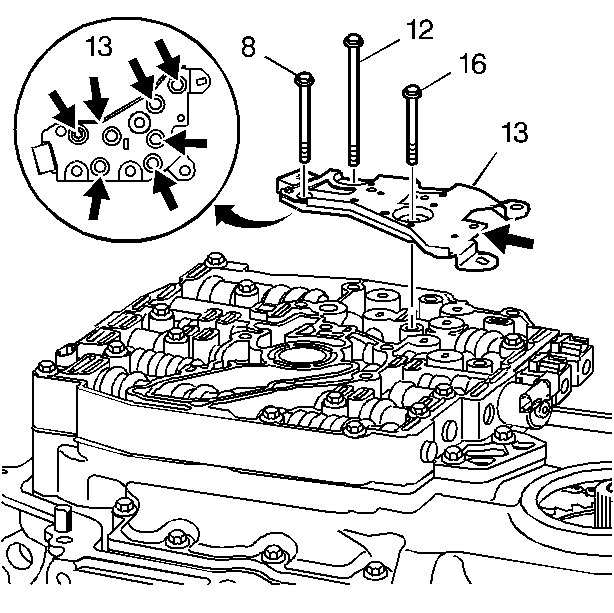 13
8
12
16
13