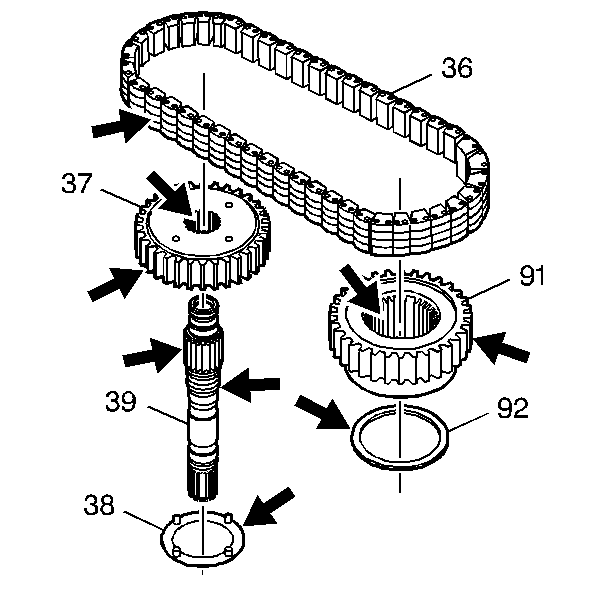 36
37
91
39
92
38