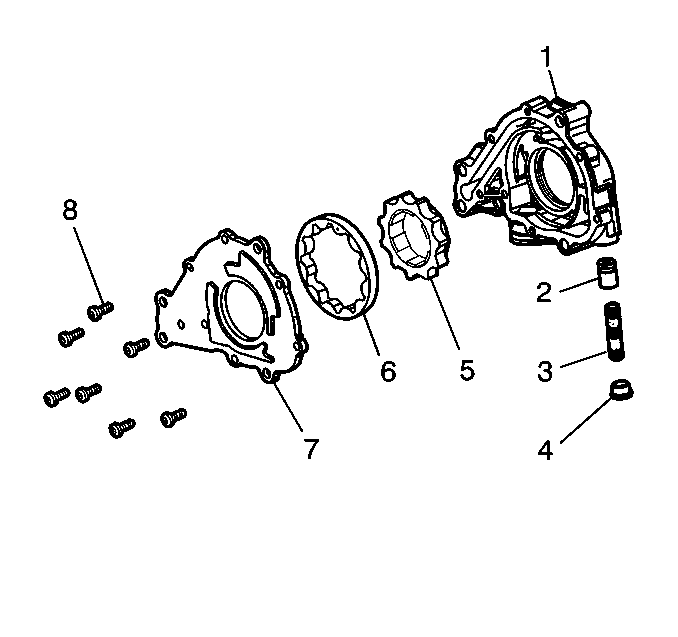 1
8
2
3
6
5
7
4