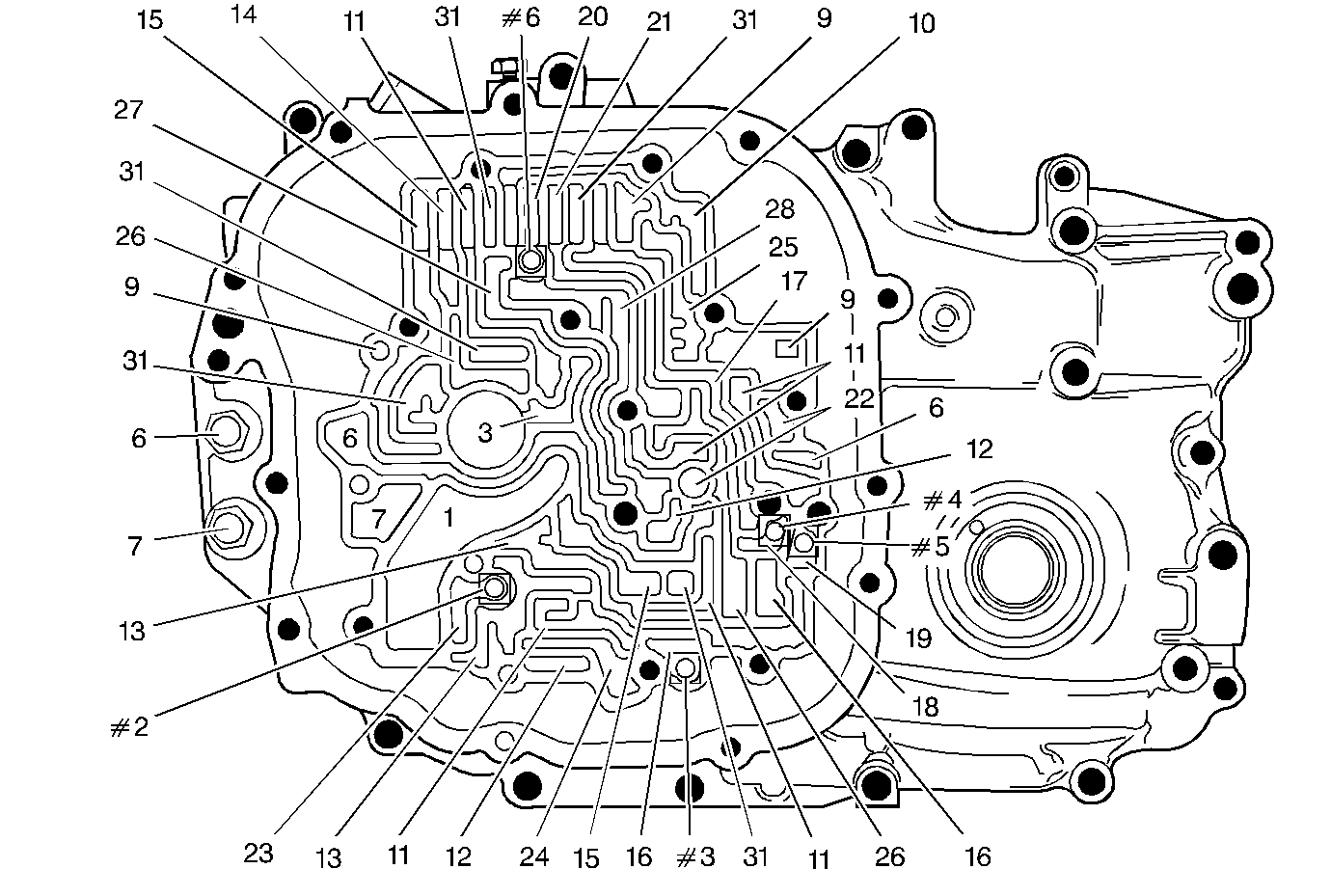 15
14
11
31
#6
20
21
31
9
10
27
31
26
9
31
6
7
28
25
17
9
11
22
6
12
#4
#5
19
18
3
6
7
1
13
#2
23
13
11
12
24
15
16
#3
31
11
26
16