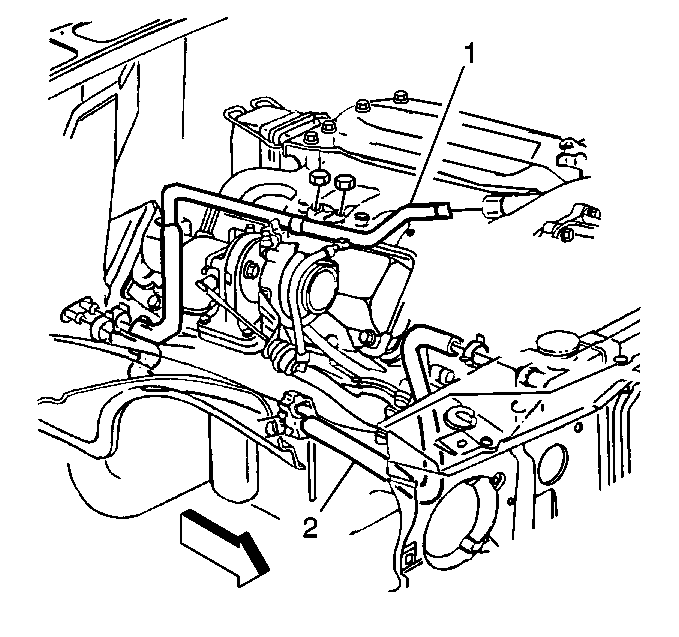 1
2