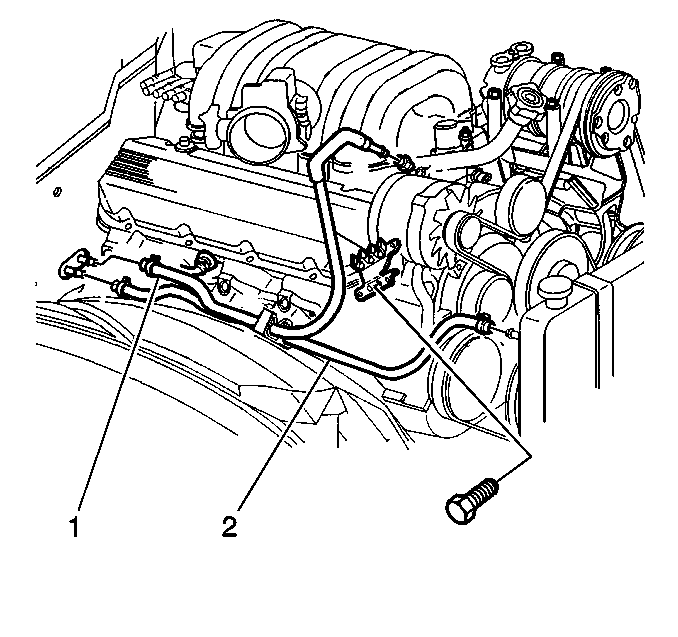 1
2