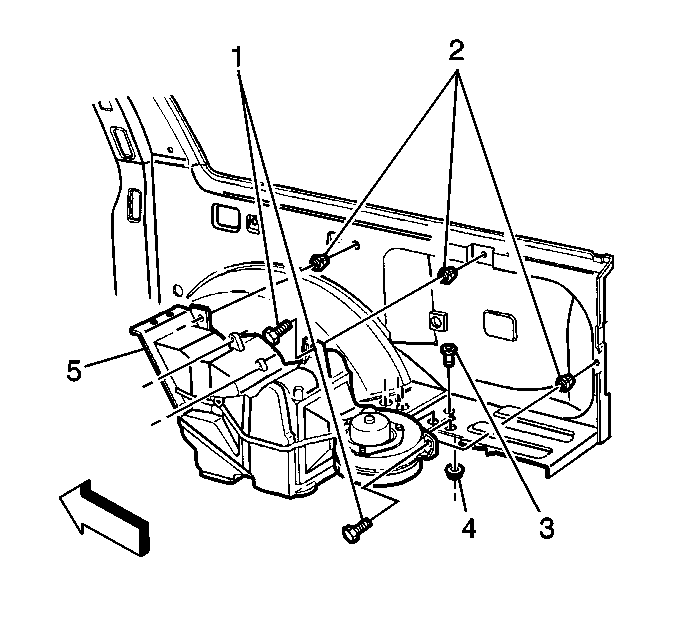 1
2
5
4
3