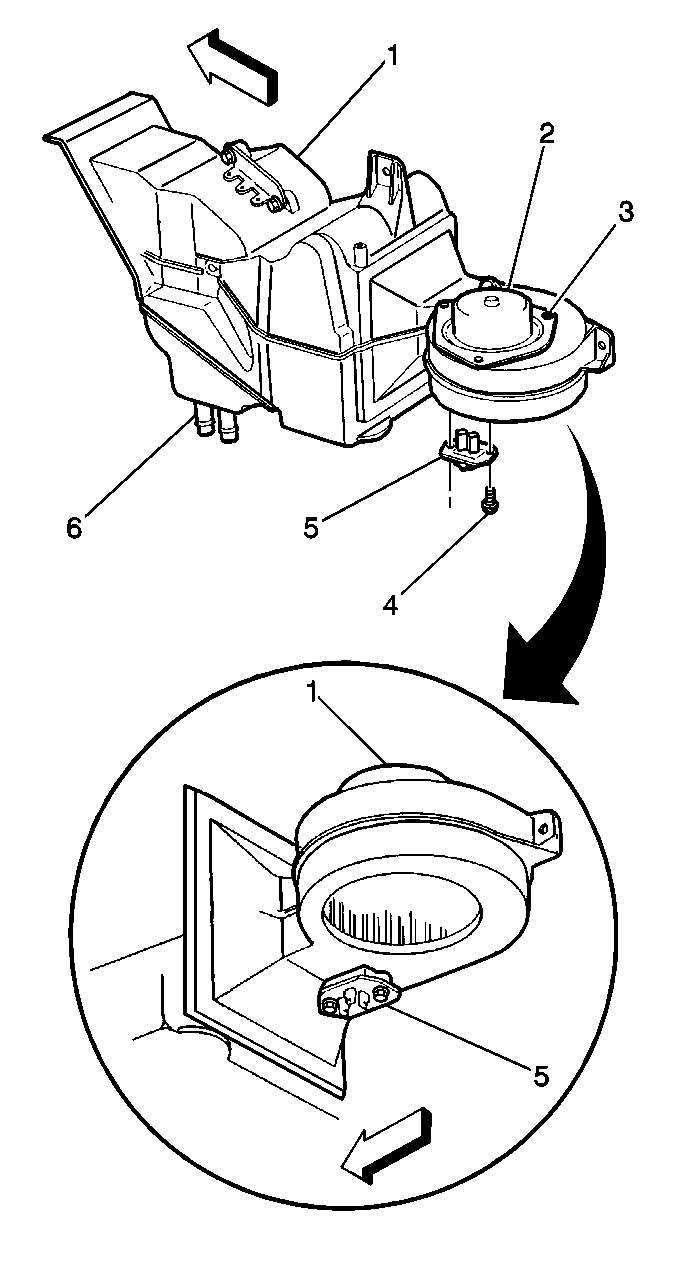 1
2
3
6
5
4
1
5