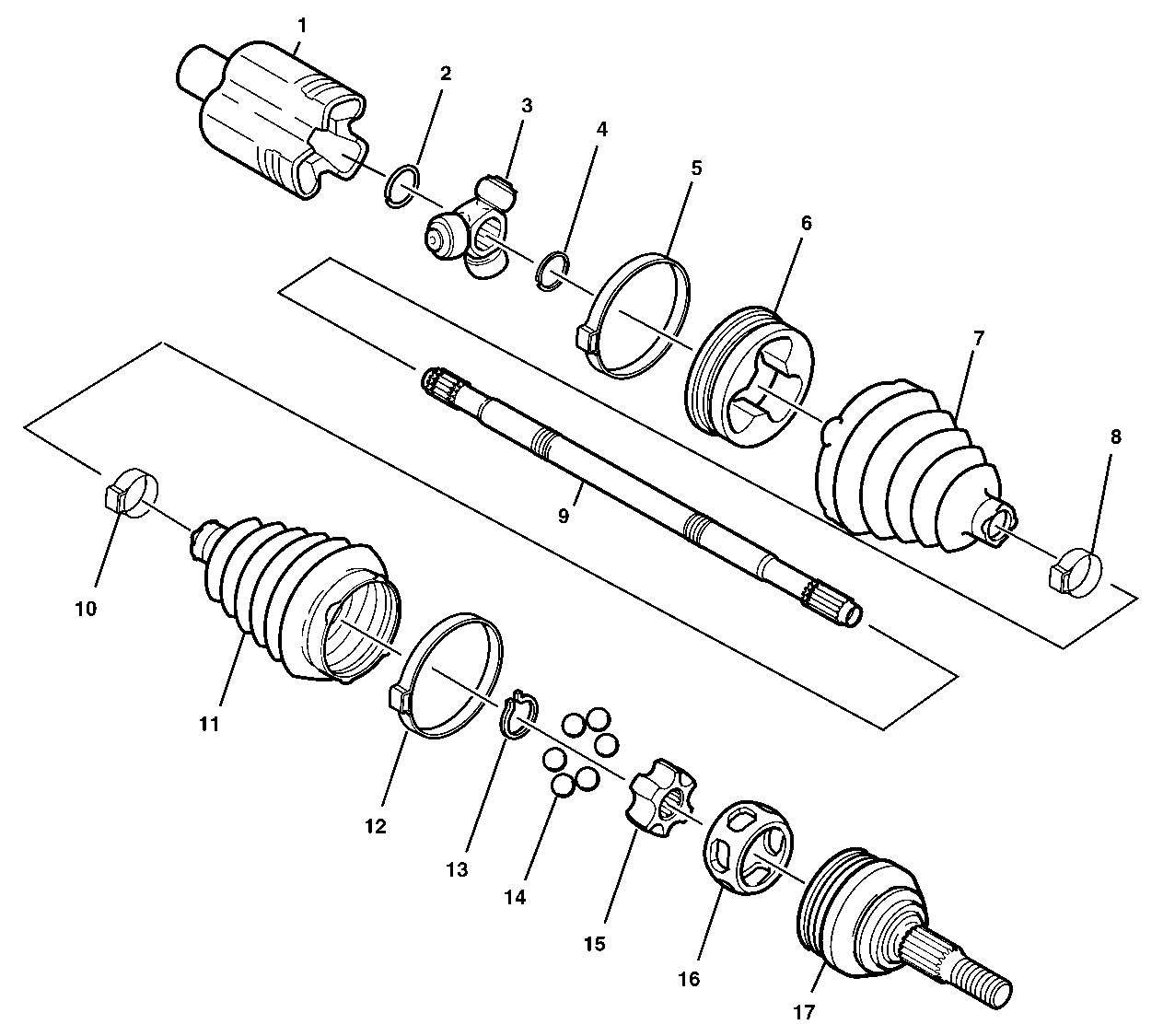 1
2
3
4
5
6
7
8
9
10
11
12
13
14
15
16
17