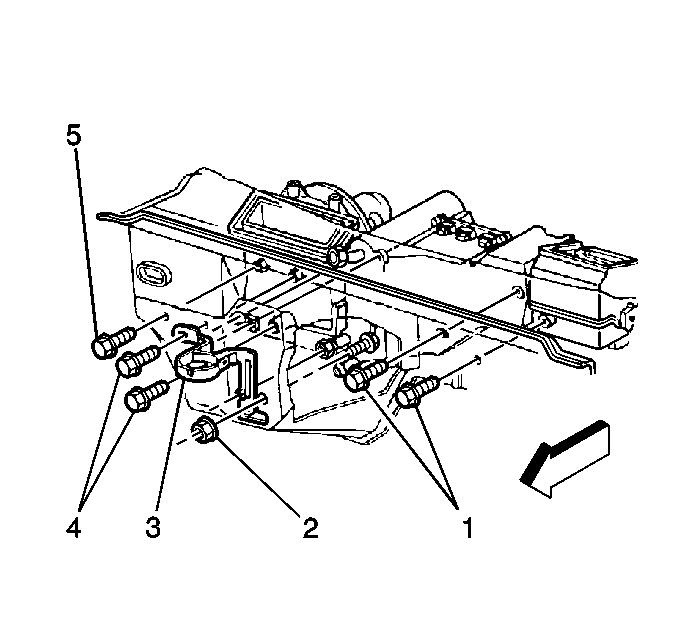 5

4

3

2

1