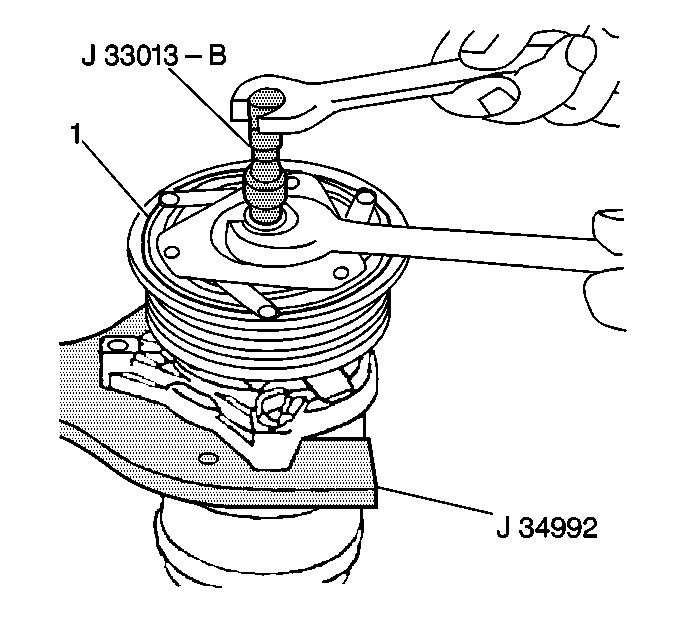 J 33013 – B
1
J 34992