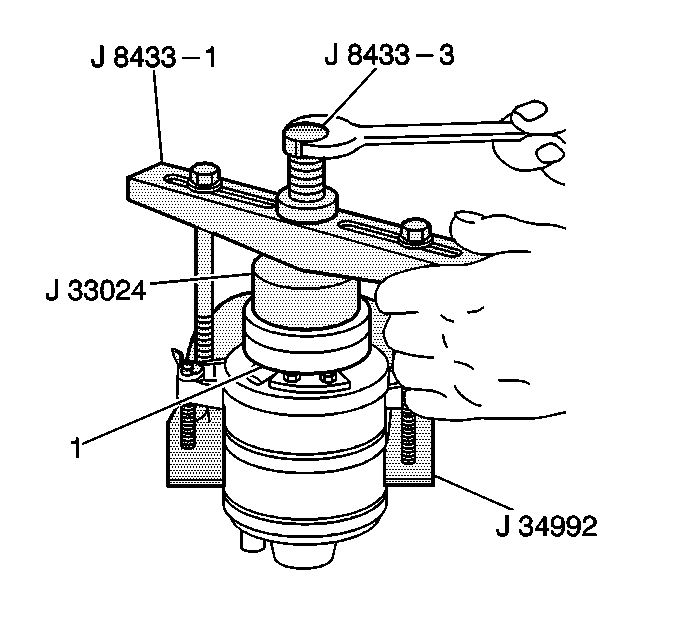 J 8433 – 1
J 8433 – 3
J 33024
1
J 34992