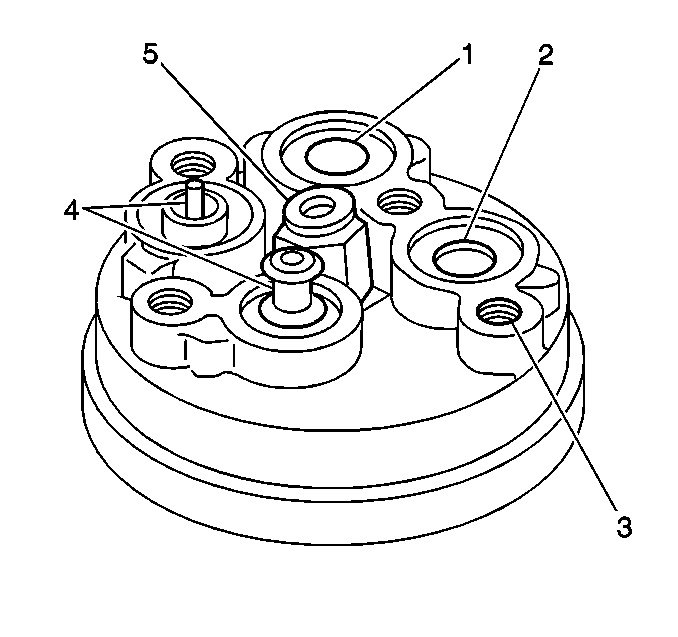 5
1
2
4
3