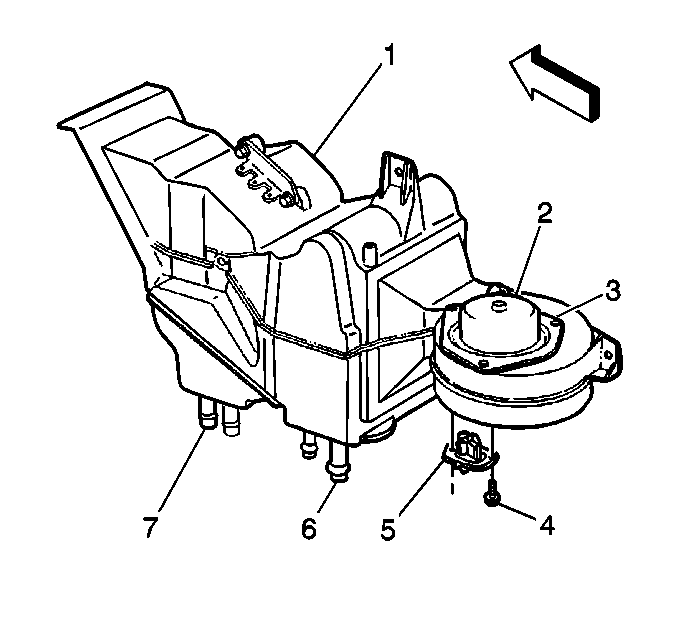 1
2
3
7
6
5
4