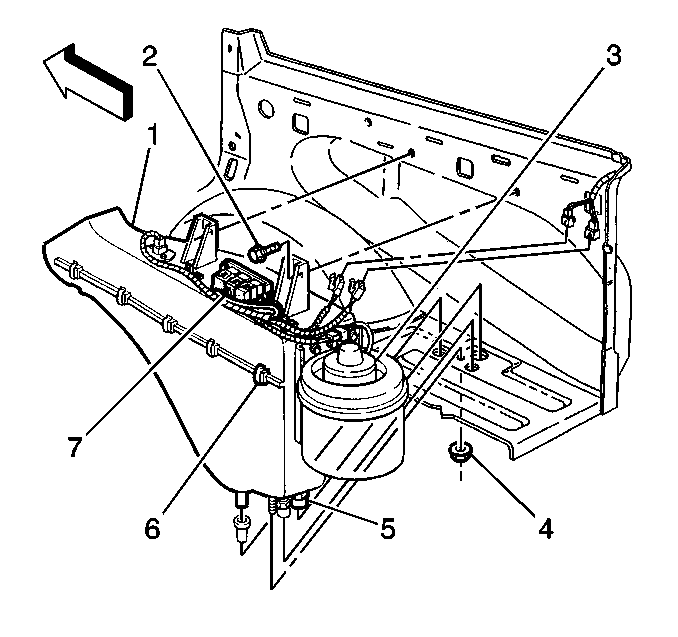 2
3
1
7
6
5
4