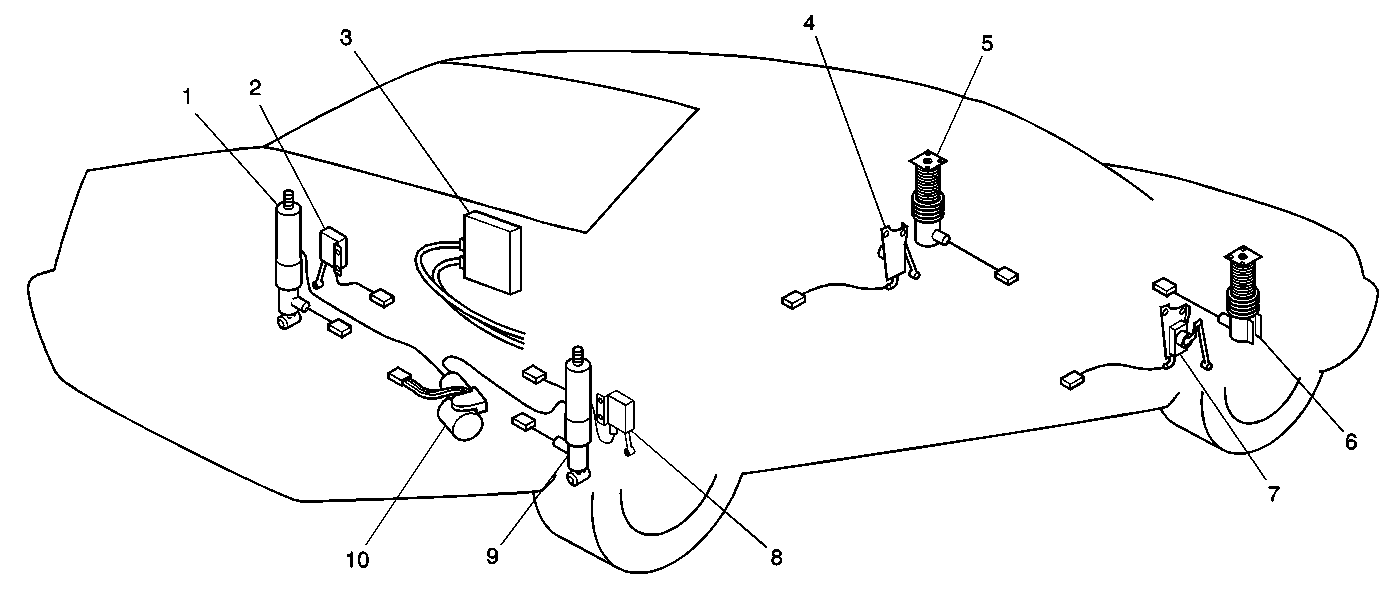 1
2
3
4
5
6
7
8
9
10