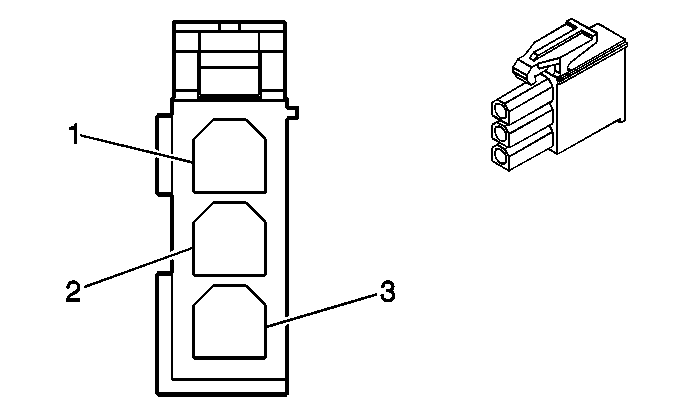 1
2
3