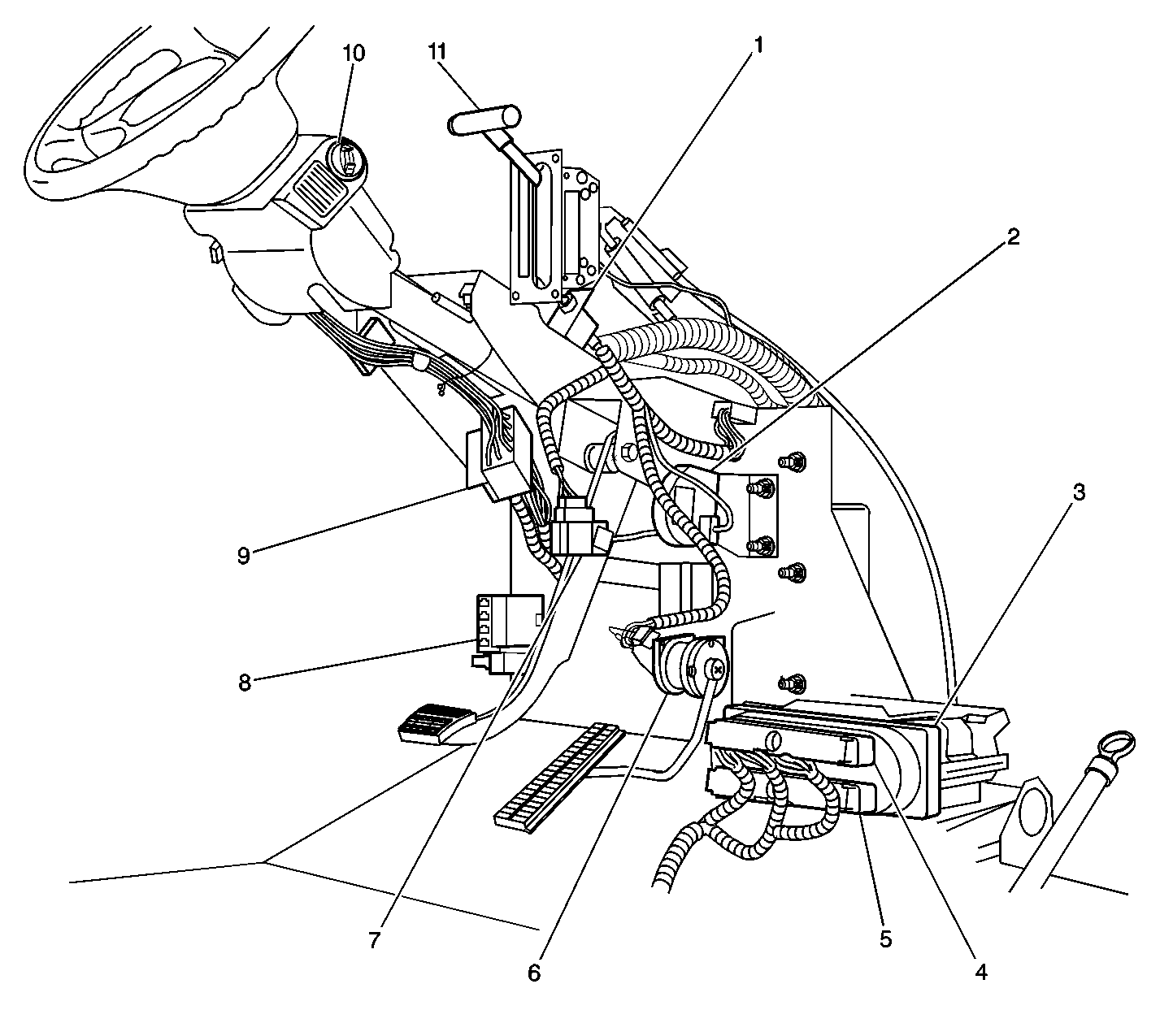 10
11
1
2
3
9
8
7
6
5
4