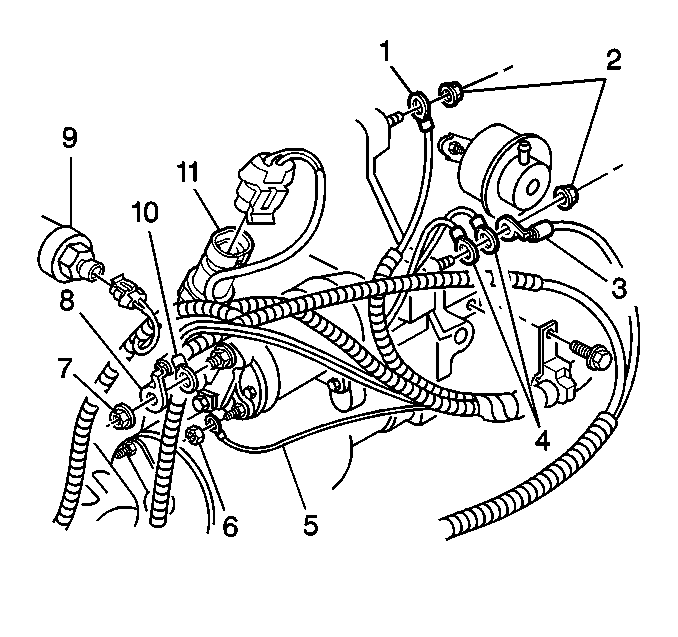 1
2
9
11
10
3
8
7
4
6
5