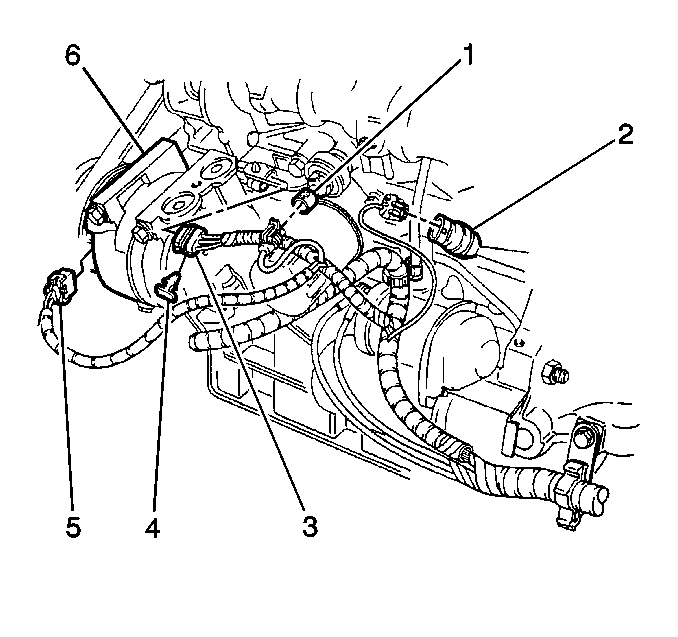 6
1
2
5
4
3