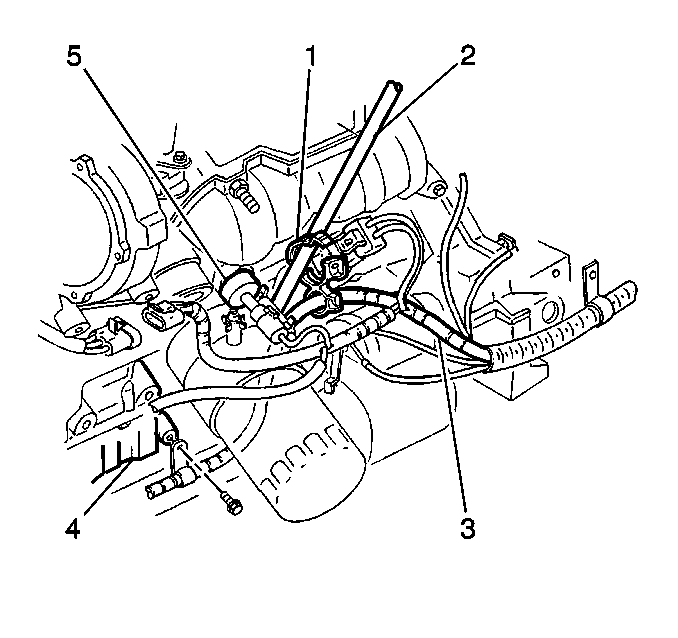 5
1
2
4
3