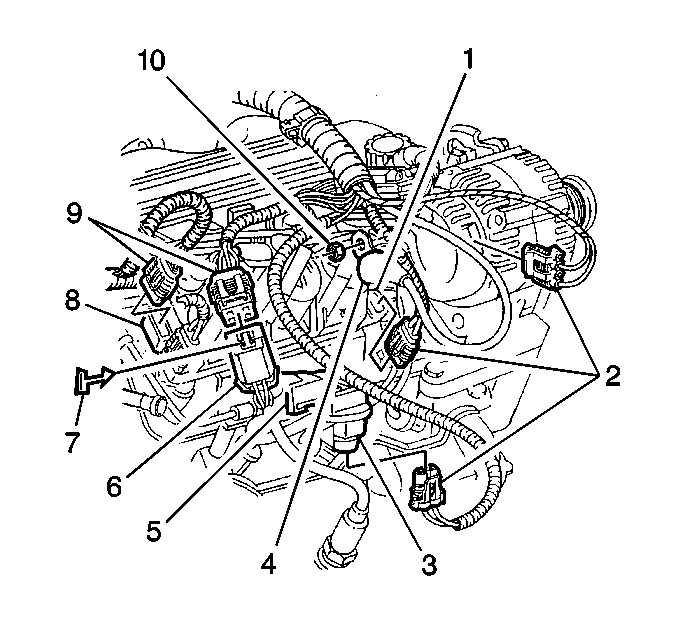 10
1
9
8
2
7
6
5
4
3