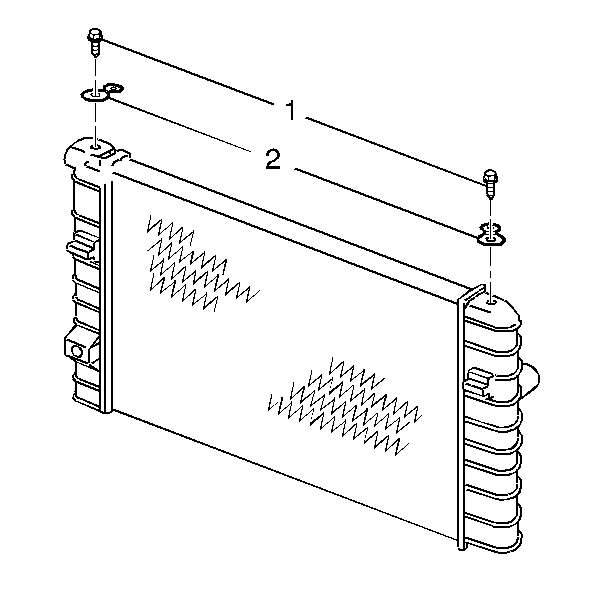 1
2