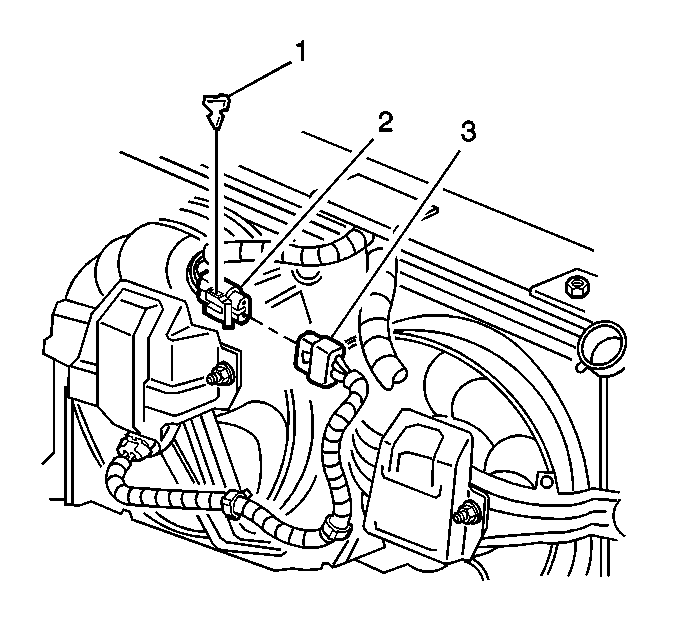 1
2
3