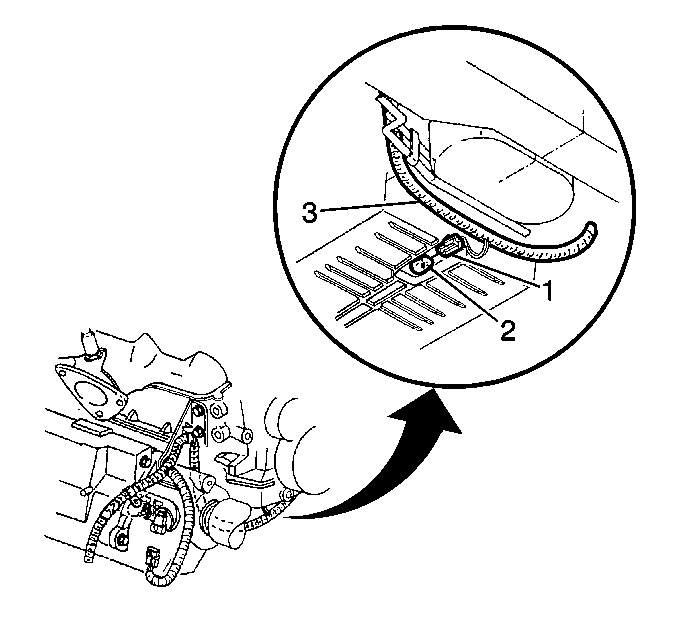 3
1
2