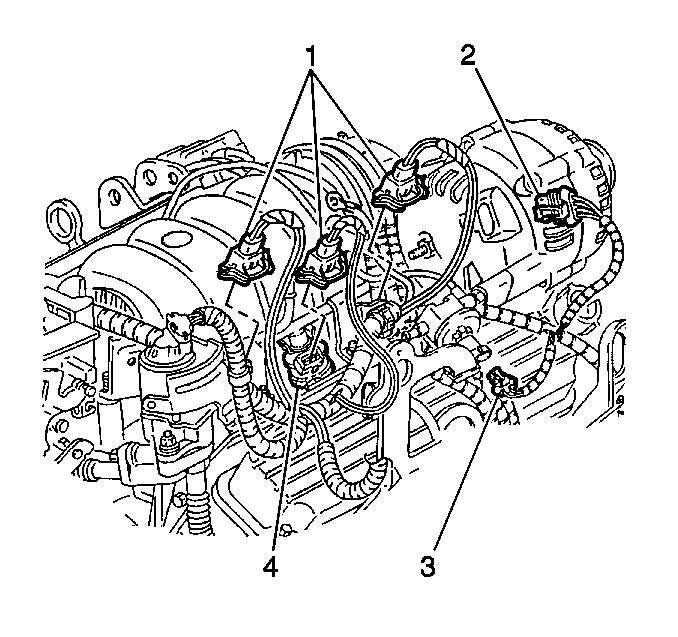 1
2
4
3