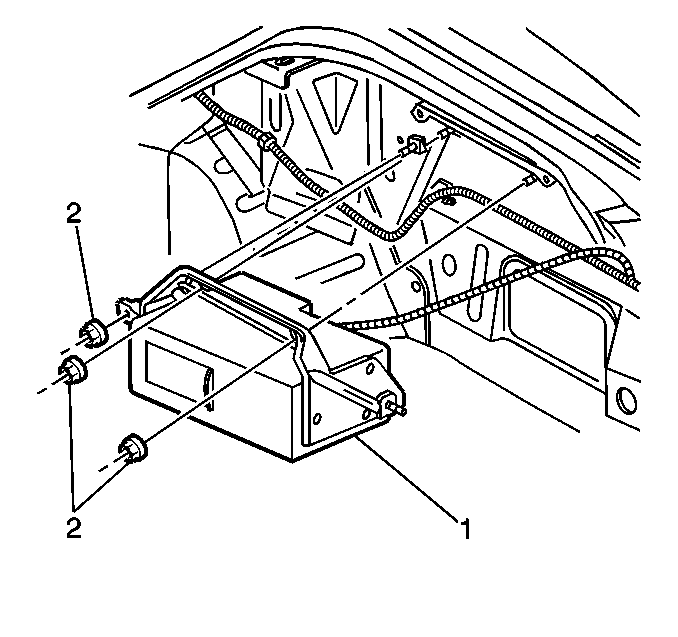 2
2
1