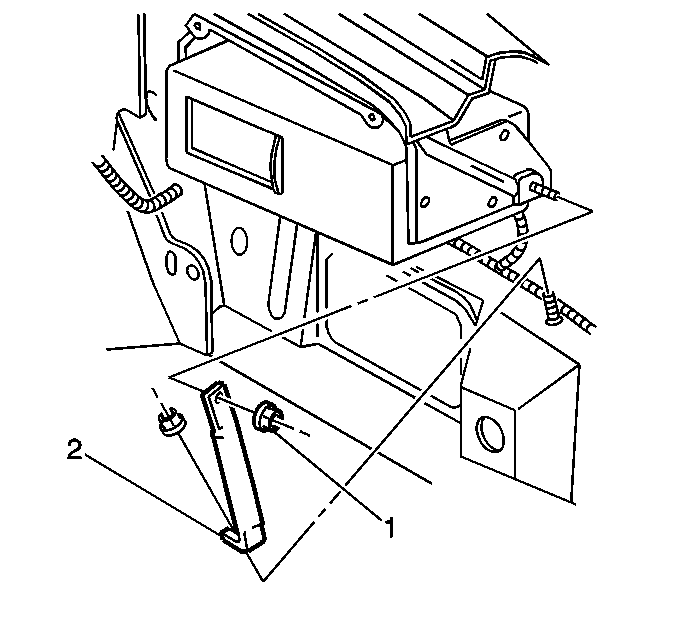 2
1