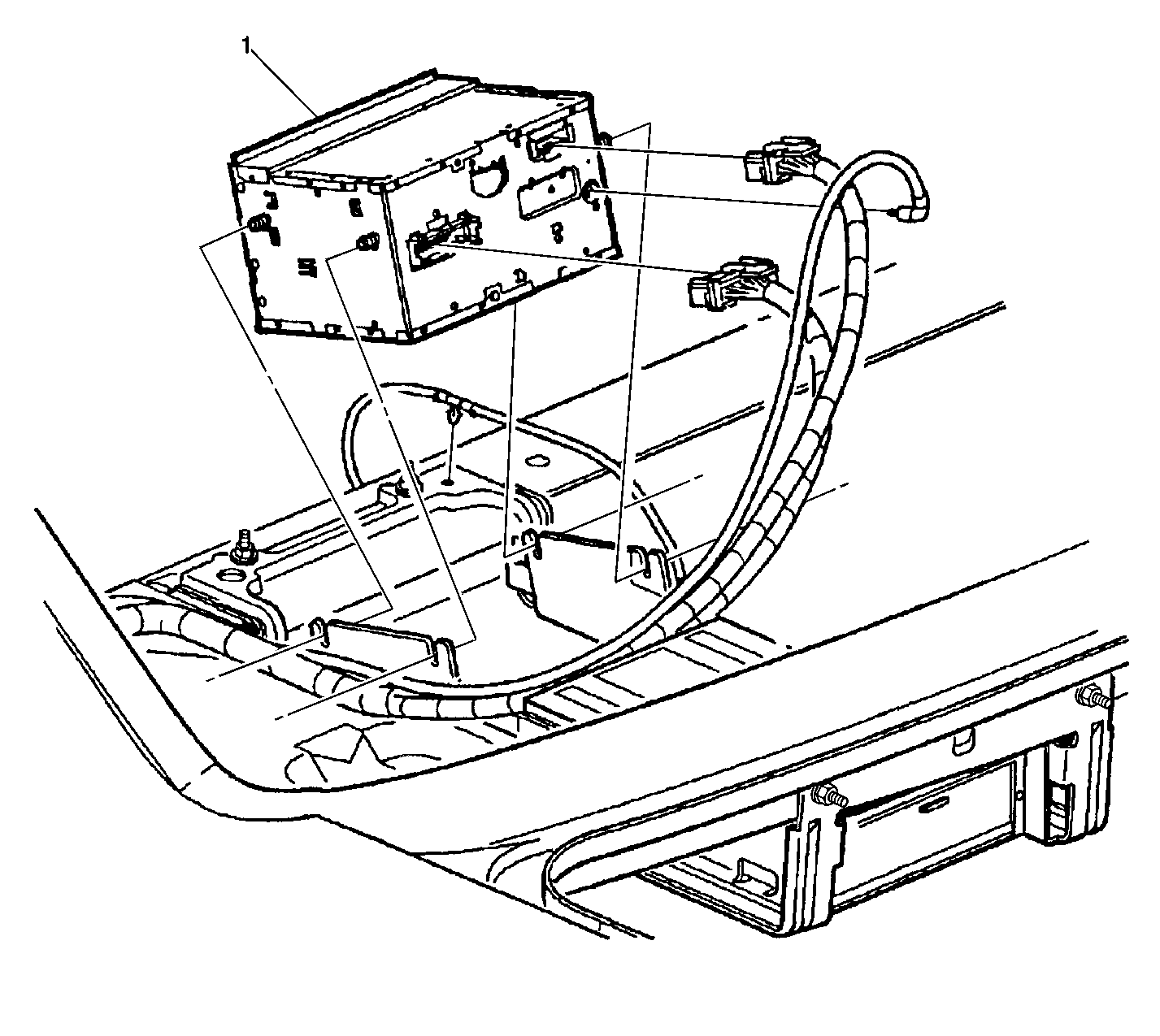 1