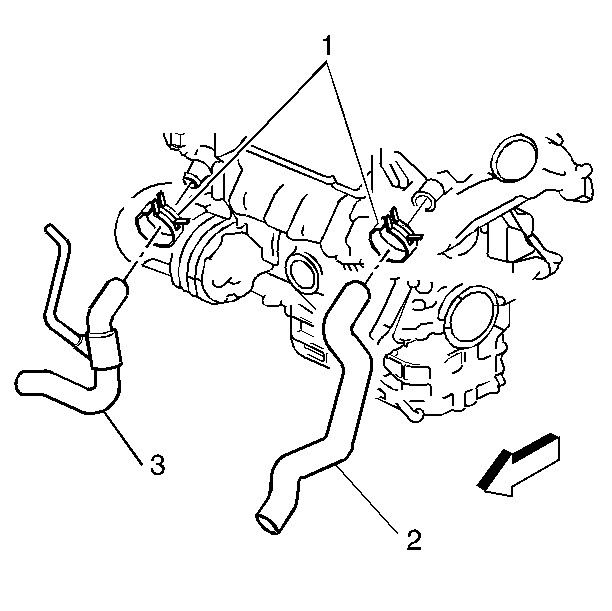 1
3
2