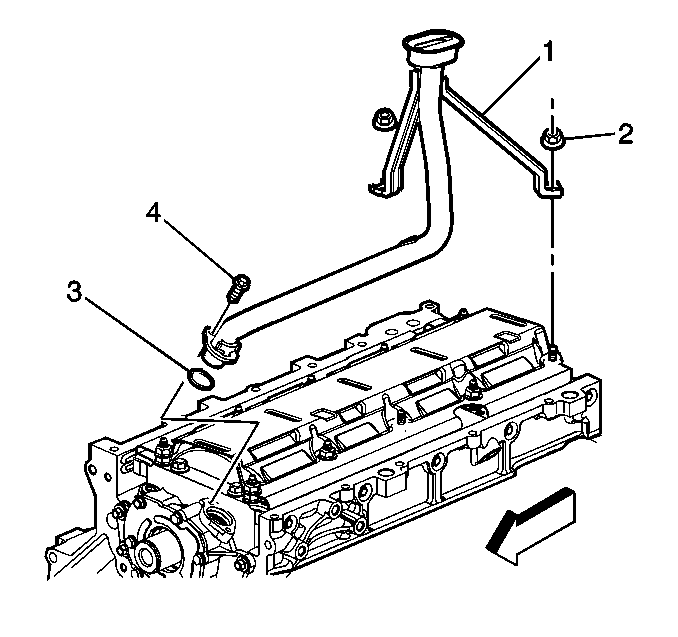 1
2
4
3