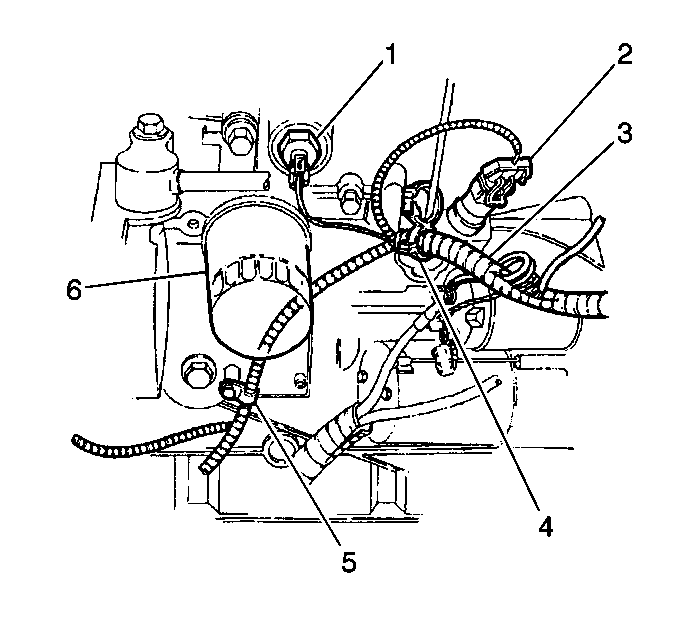 1
2
3
6
4
5