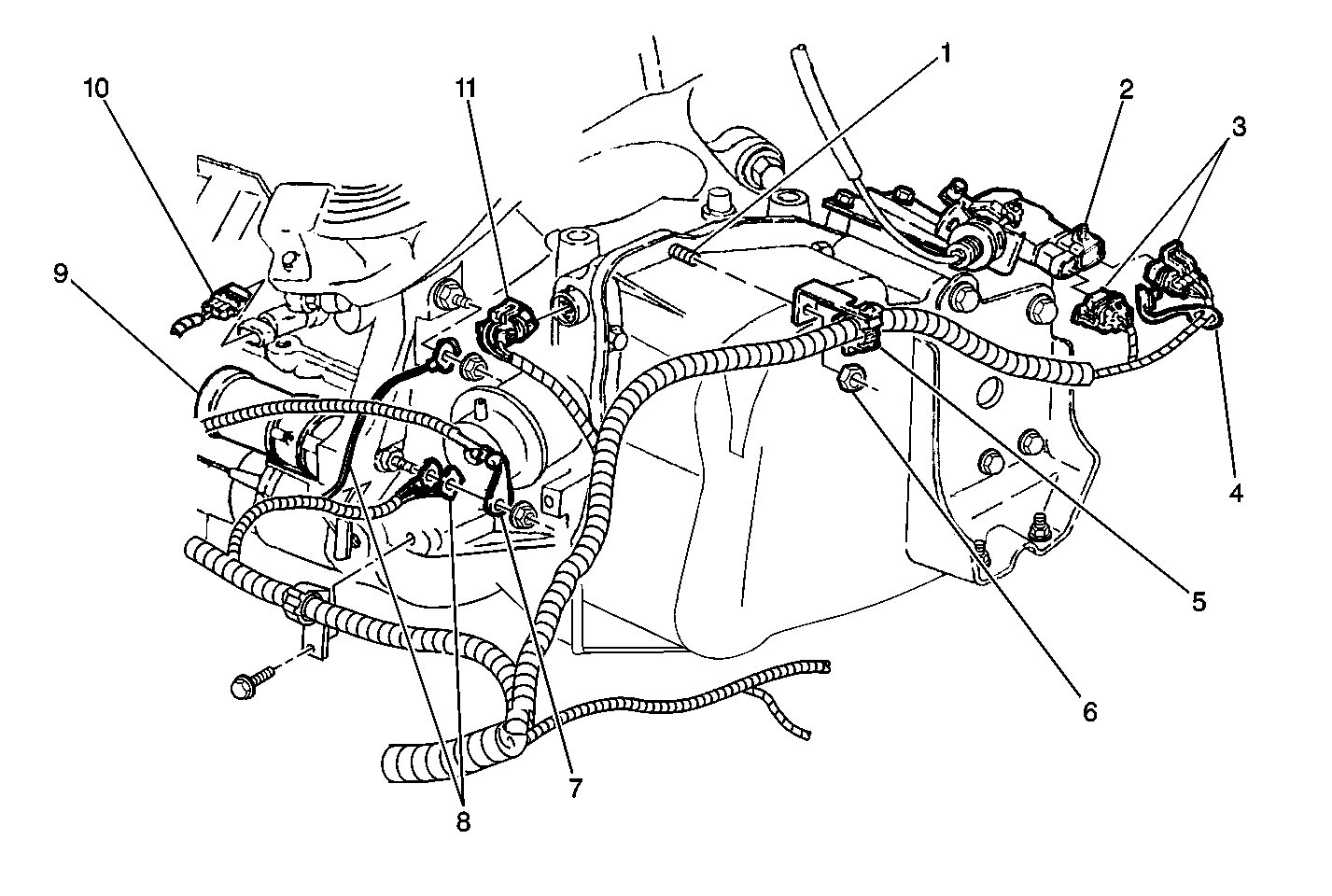 10
11
1
2
3
9
4
5
6
7
8