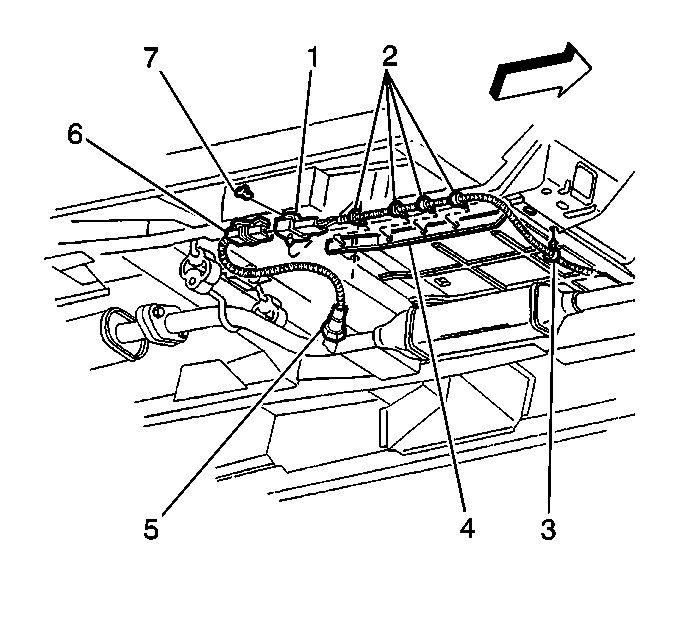 7
1
2
6
5
4
3