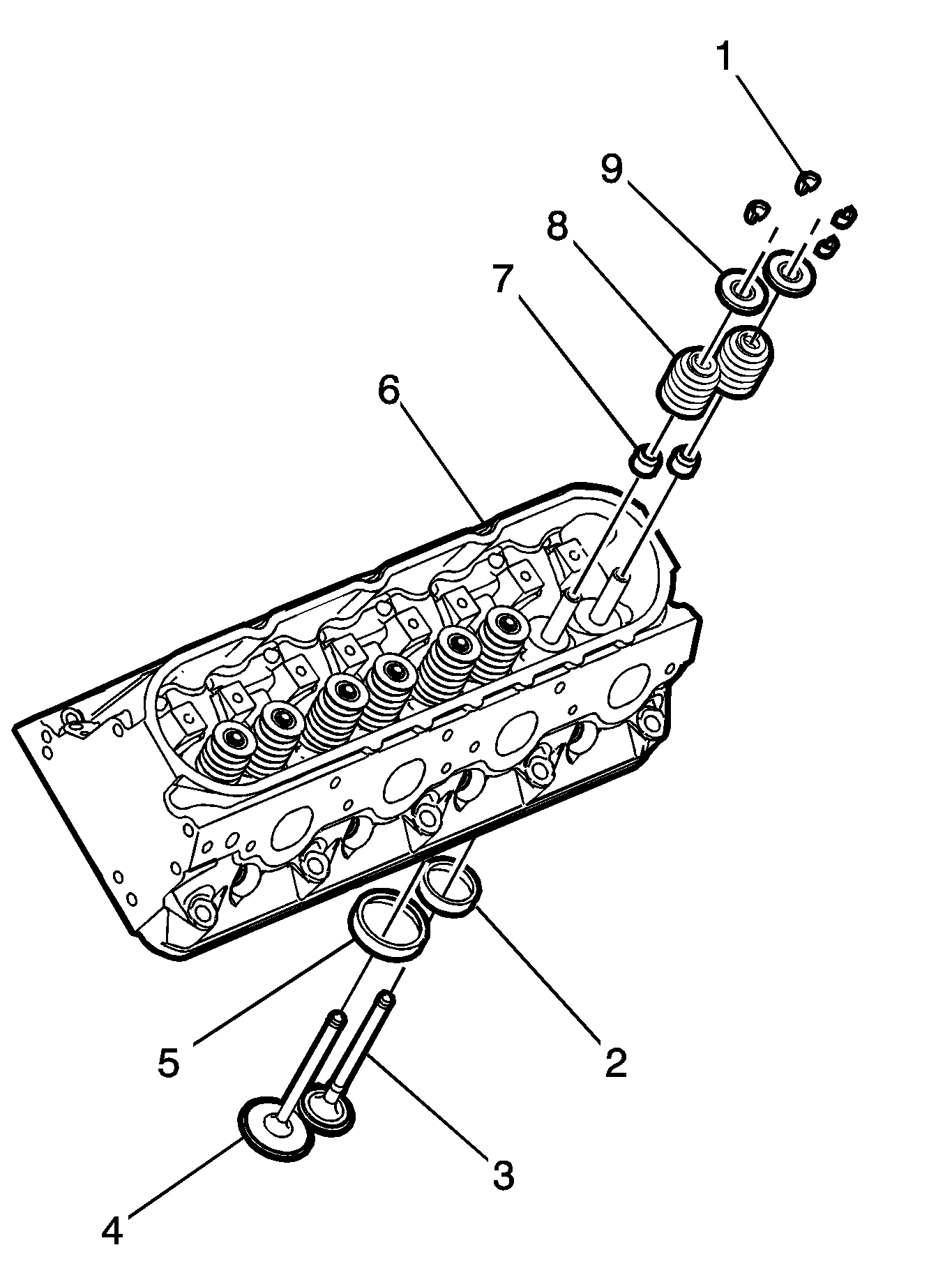 1
9
8
7
6
5
2
3
4