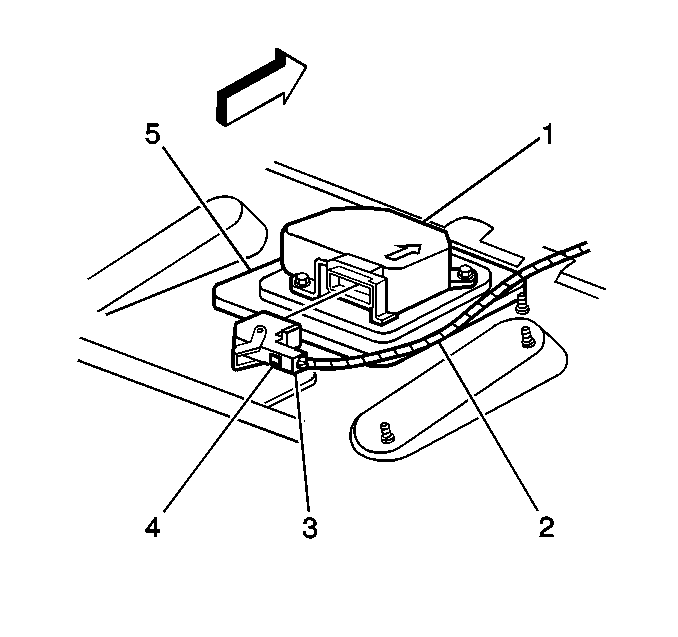 5
1
4
3
2