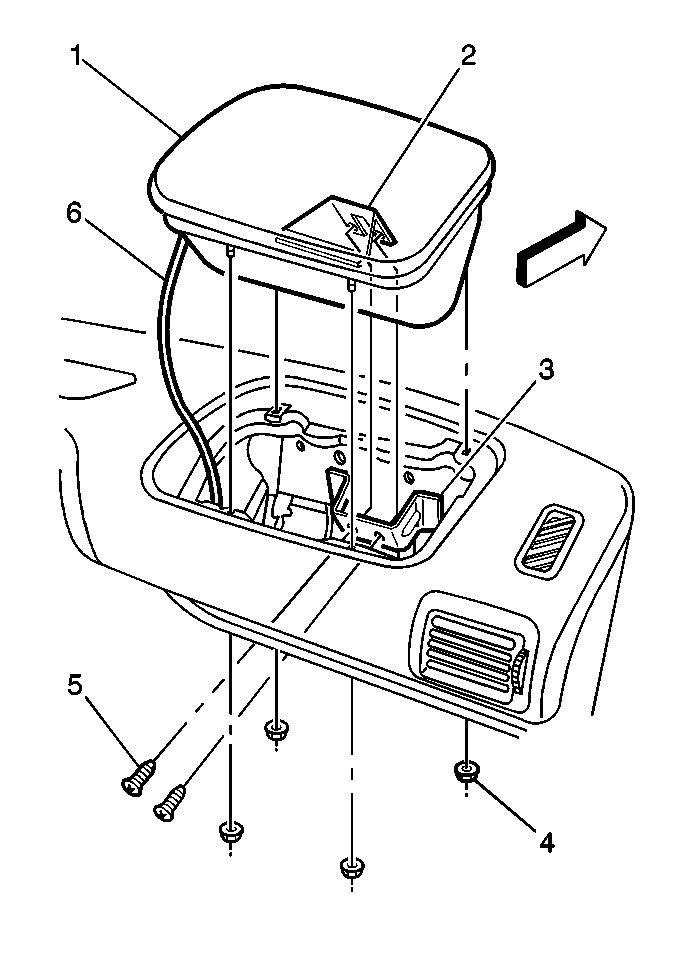 1
2
6
3
5
4