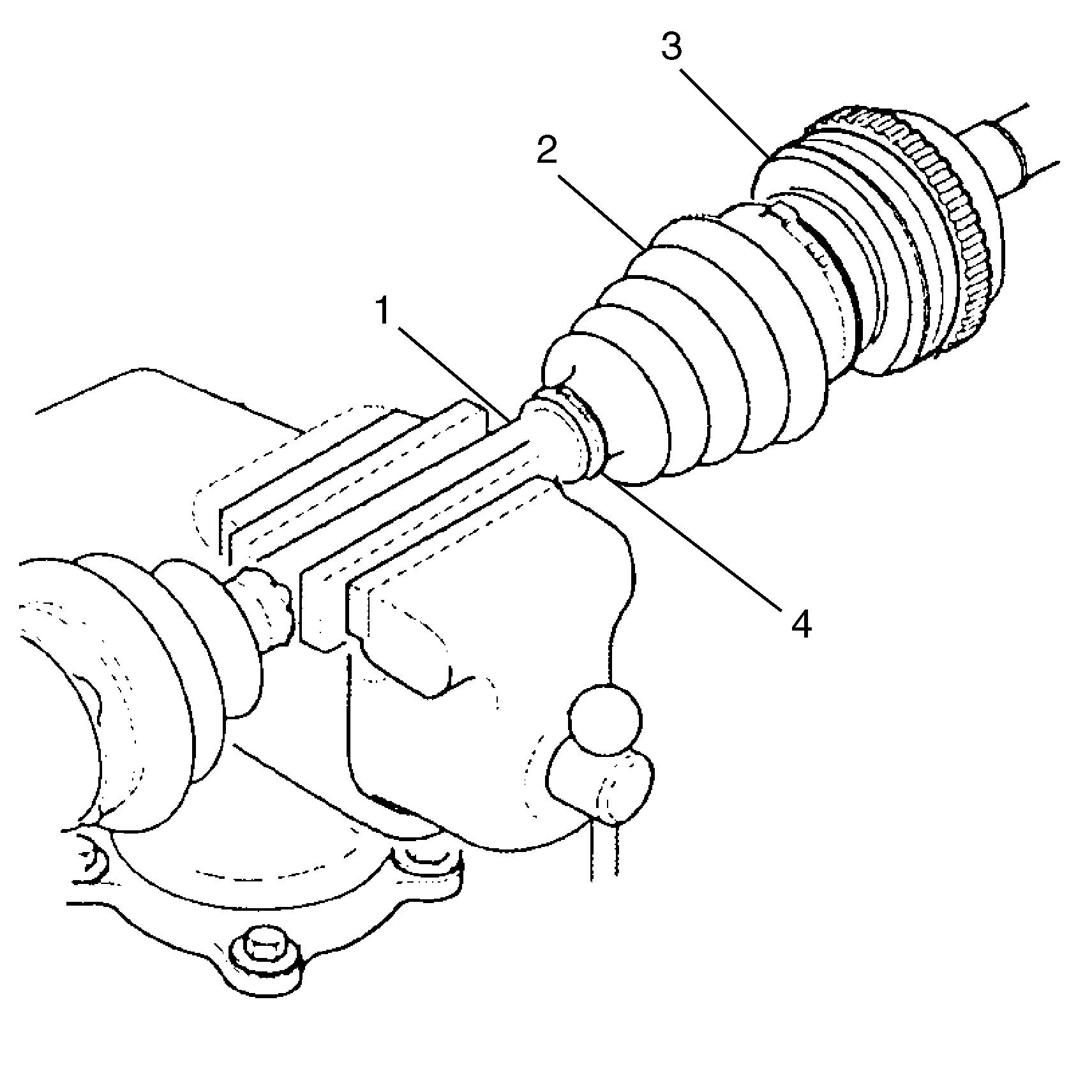 3
2
1
4