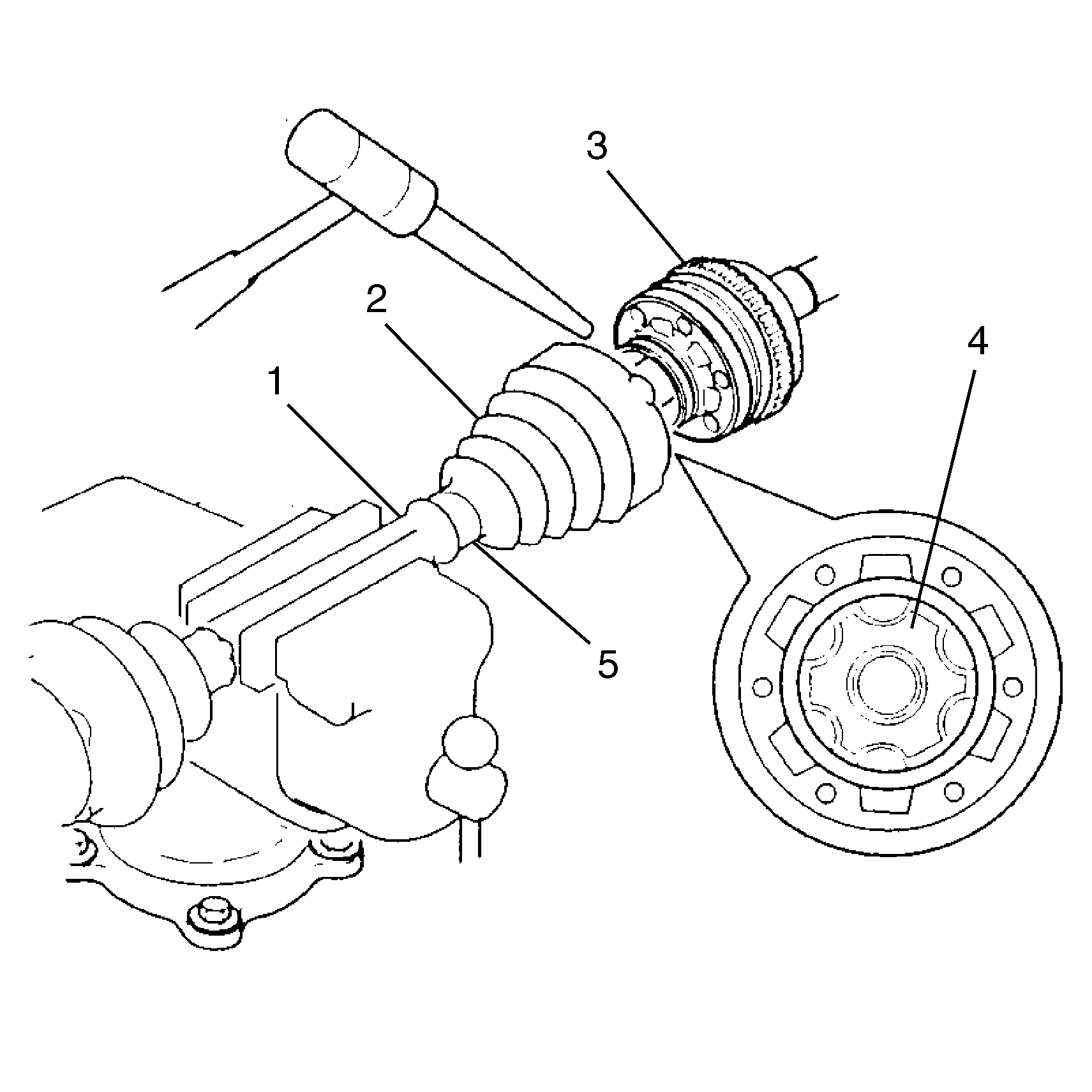 3
2
4
1
5