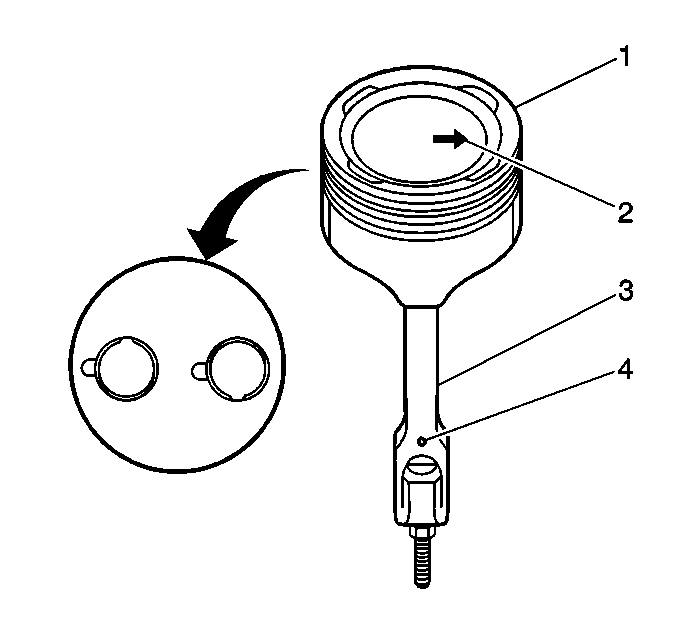 1
2
3
4