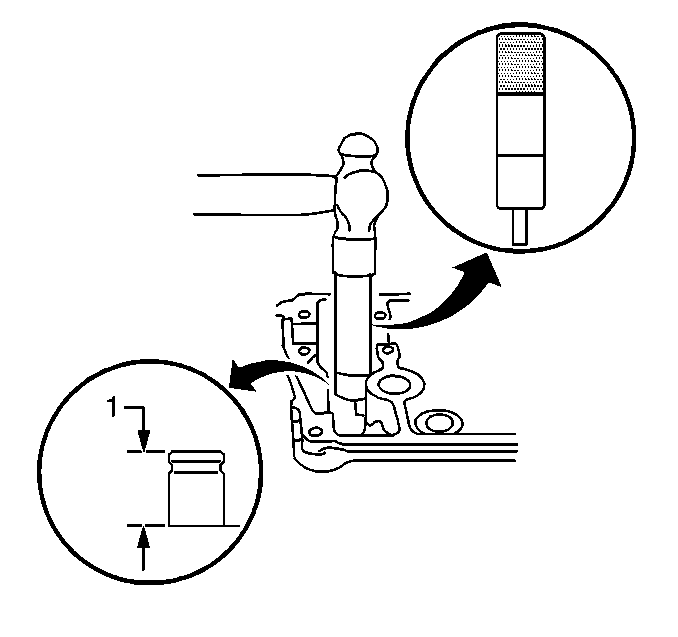 1