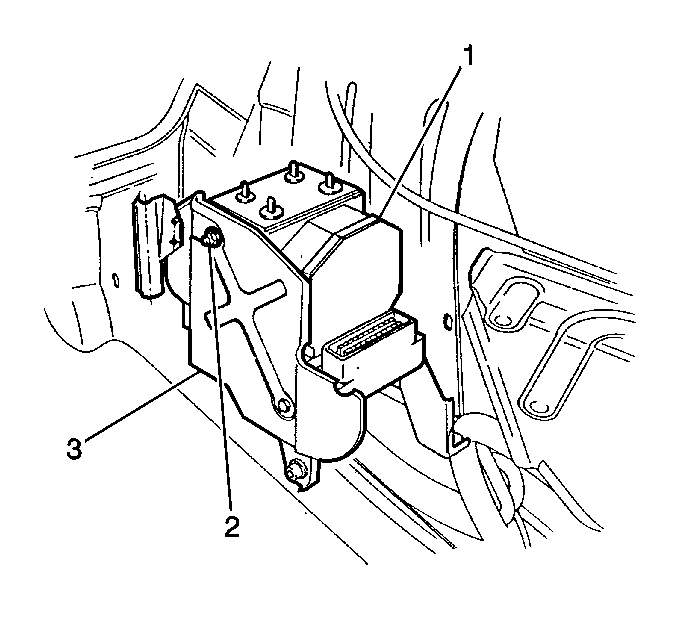 1
3
2