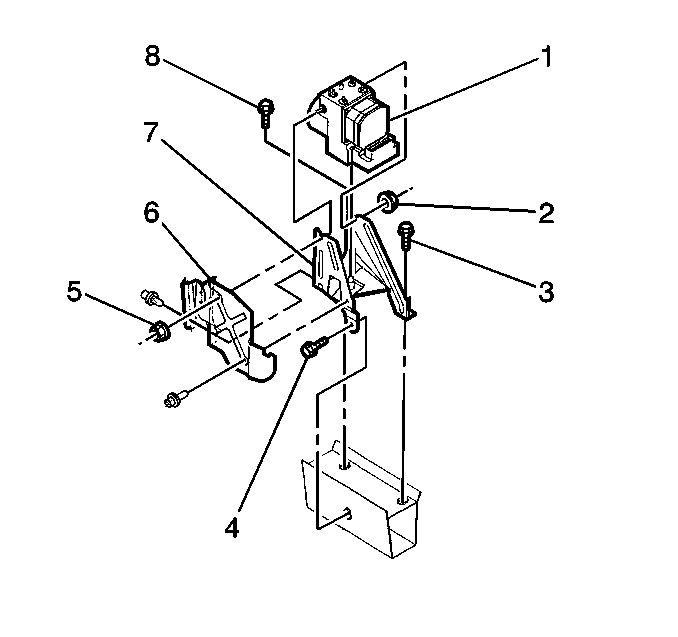 8
1
7
6
2
3
5
4