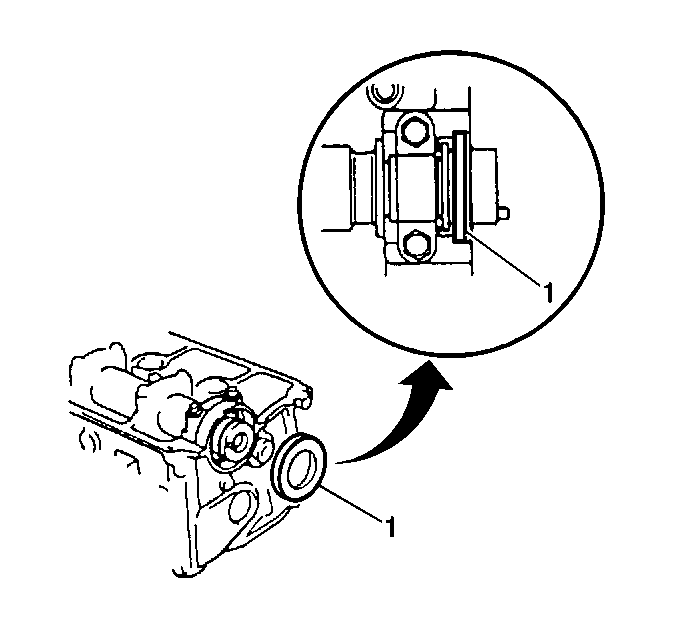 1

1