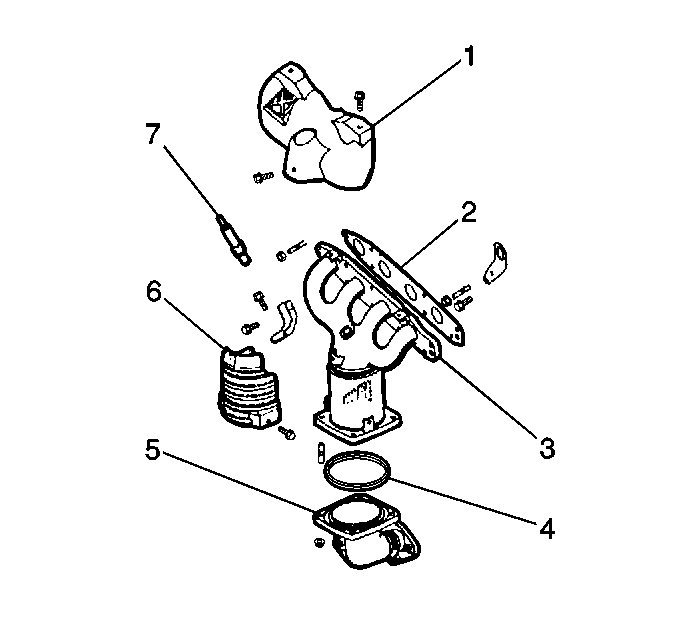 1
7
2
6
3
5
4