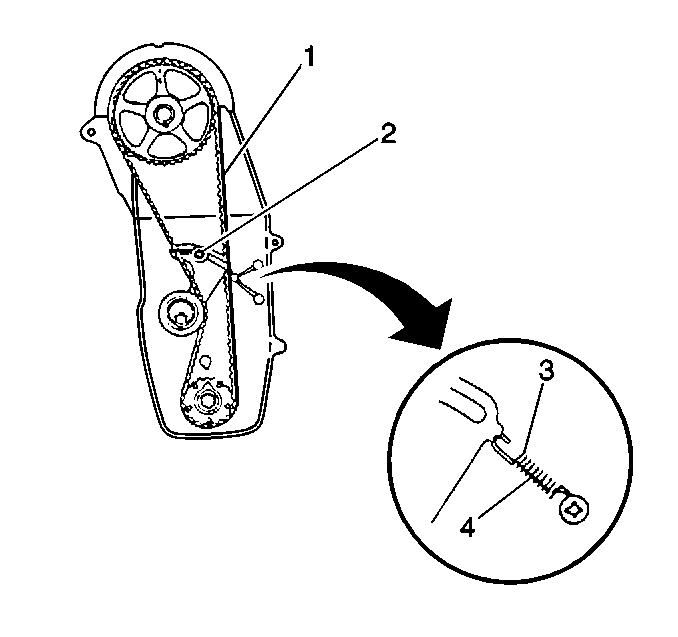 1
2
3
4