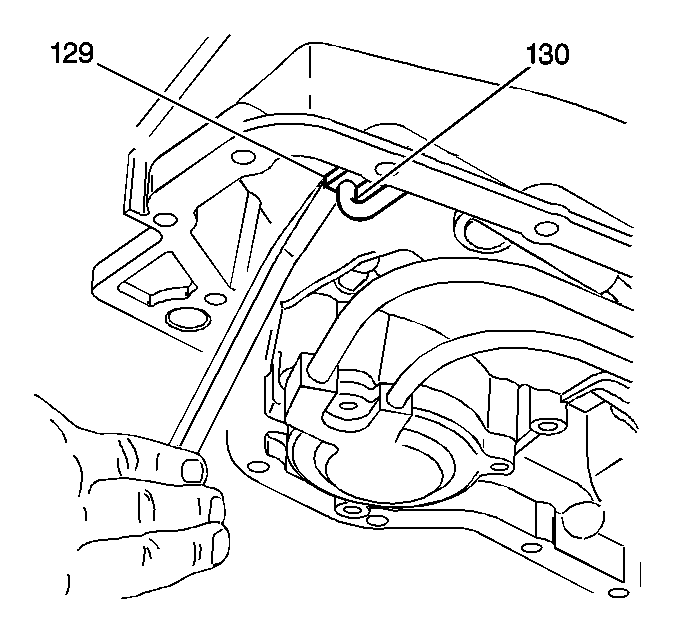 129
130